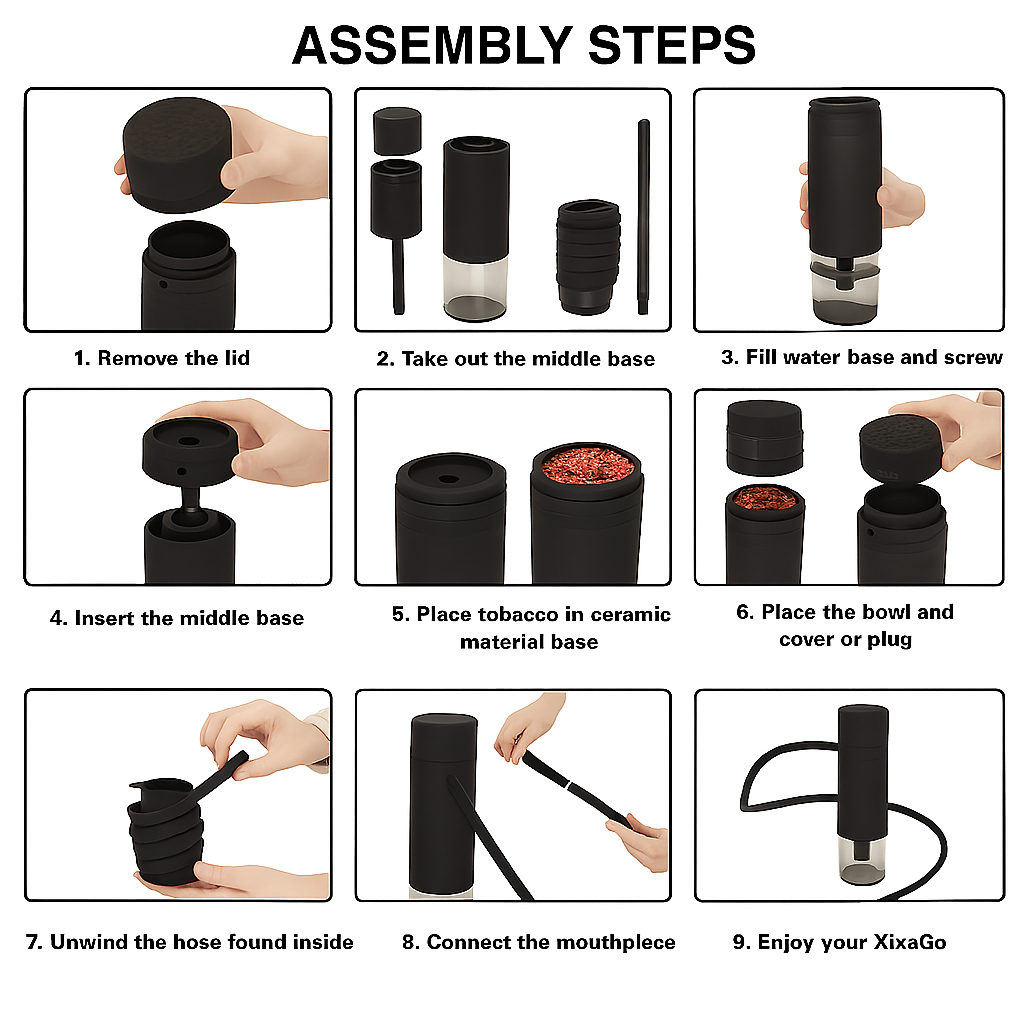 ASSEMBLY STEPS

1. Remove the lid

2. Take out the middle base

3. Fill water base and screw

4. Insert the middle base

5. Place tobacco in ceramic material base

6. Place the bowl and cover or plug

7. Unwind the hose found inside

8. Connect the mouthplece

9. Enjoy your XixaGo